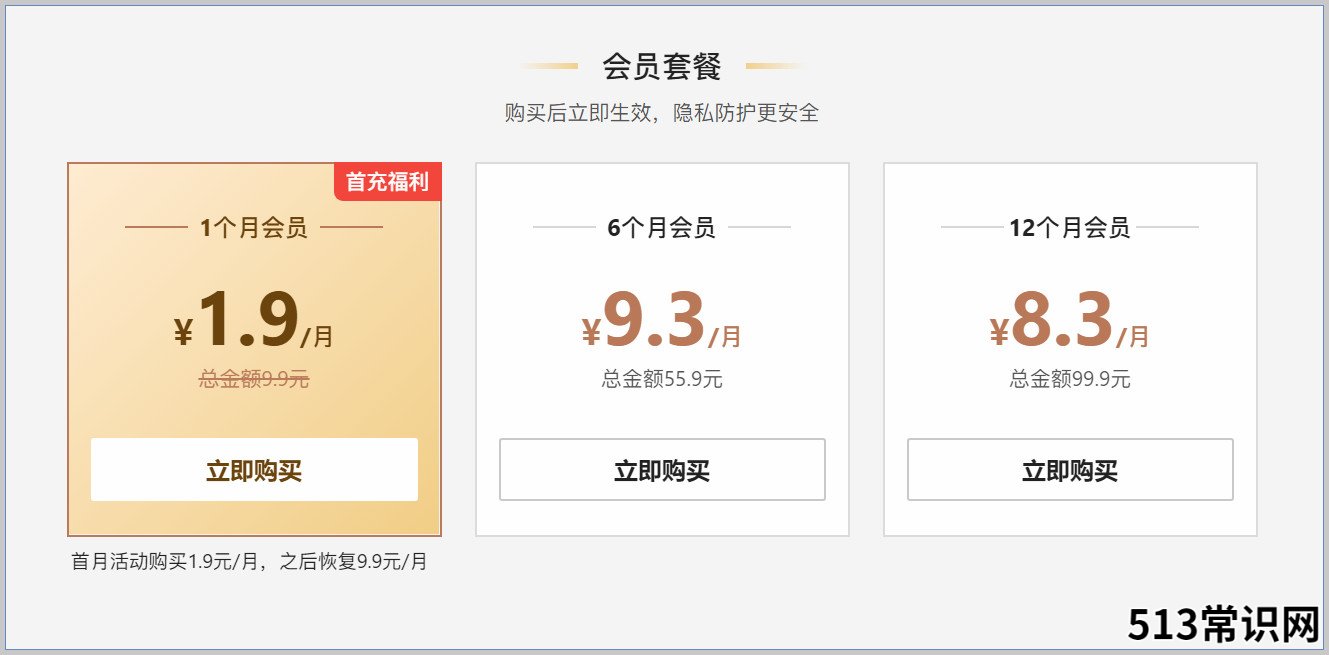 会员套餐

购买后立即生效，隐私防护更安全

首充福利

1个月会员

¥1.9/月

总金额9.9元

立即购买

首月活动购买1.9元/月，之后恢复9.9元/月

6个月会员

¥9.3/月

总金额55.9元

立即购买

12个月会员

¥8.3/月

总金额99.9元

立即购买

513常识网